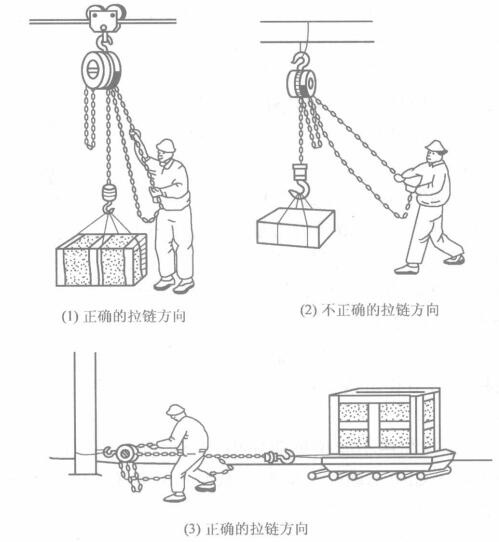 (1) 正确的拉链方向

(2) 不正确的拉链方向

(3) 正确的拉链方向